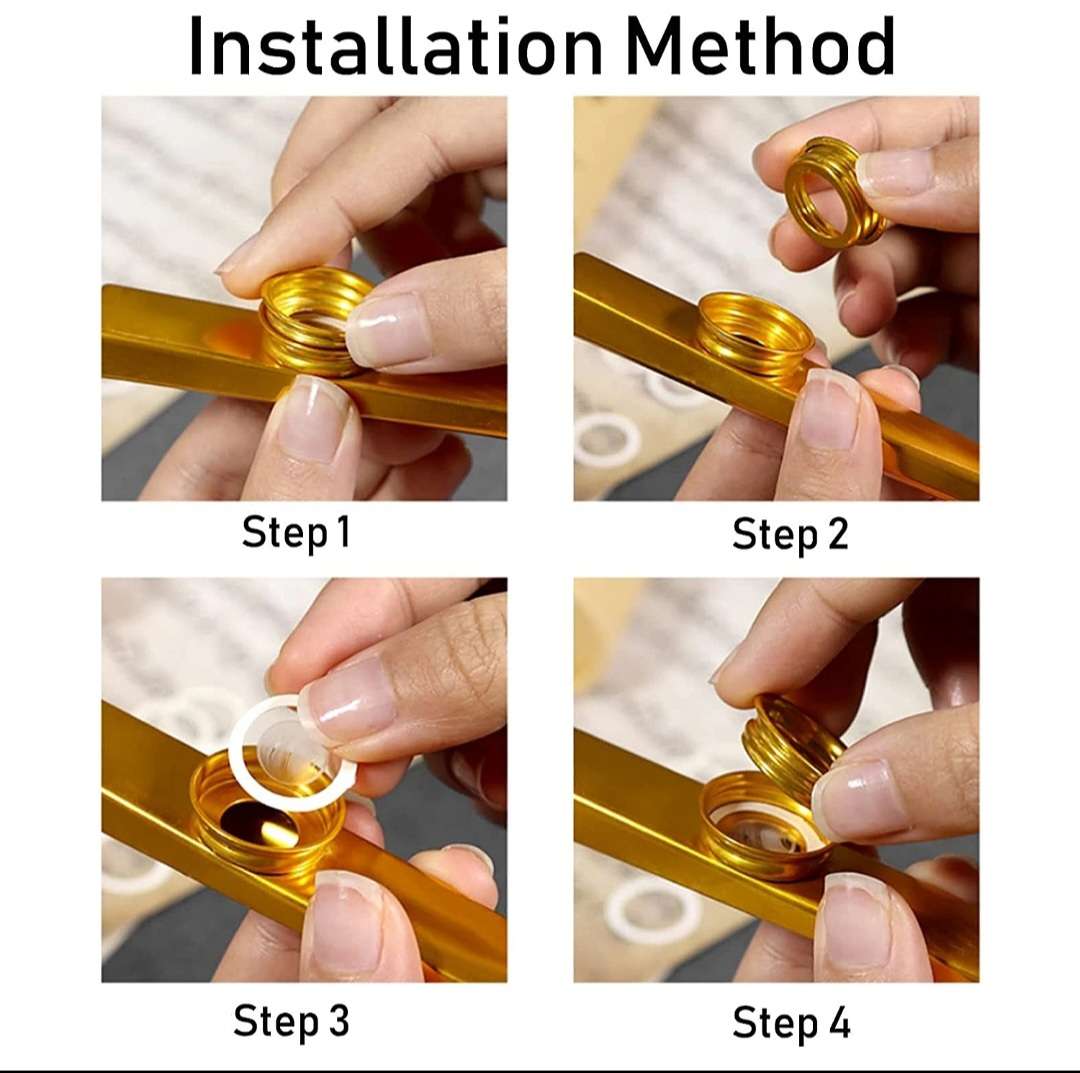 Installation Method

Step 1

Step 2

Step 3

Step 4